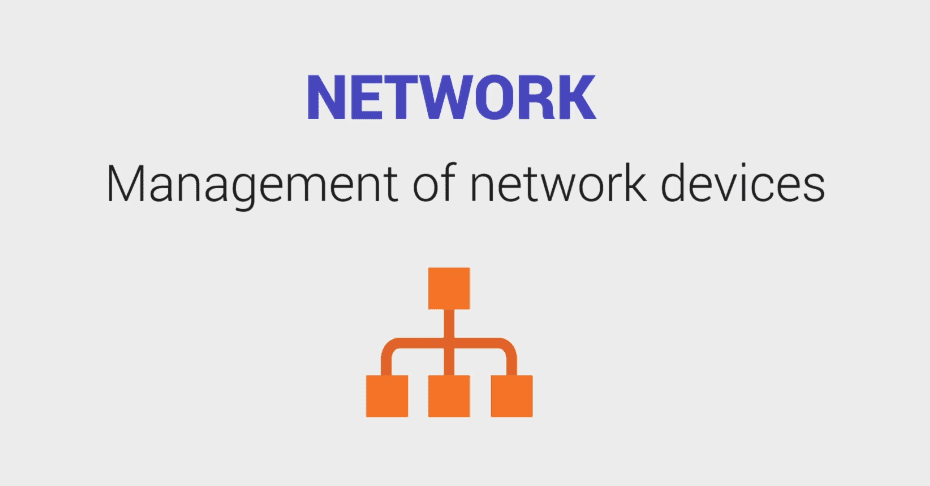 NETWORK

Management of network devices